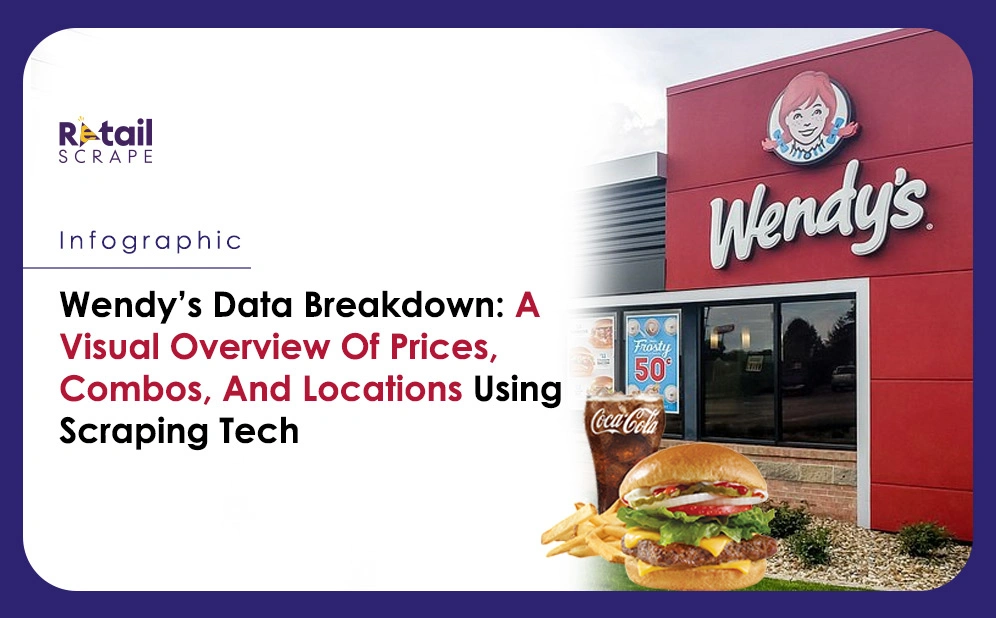 Retail
SCRAPE

Infographic

Wendy's Data Breakdown: A Visual Overview Of Prices, Combos, And Locations Using Scraping Tech

Wendy's

Frosty 50¢

Coca-Cola